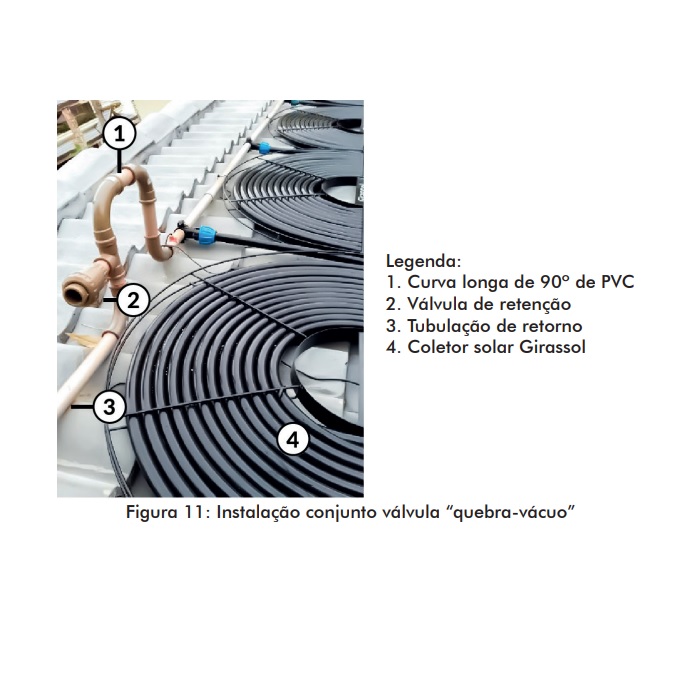 1

2

3

4

Legenda:
1. Curva longa de 90º de PVC
2. Válvula de retenção
3. Tubulação de retorno
4. Coletor solar Girassol

Figura 11: Instalação conjunto válvula “quebra-vácuo”